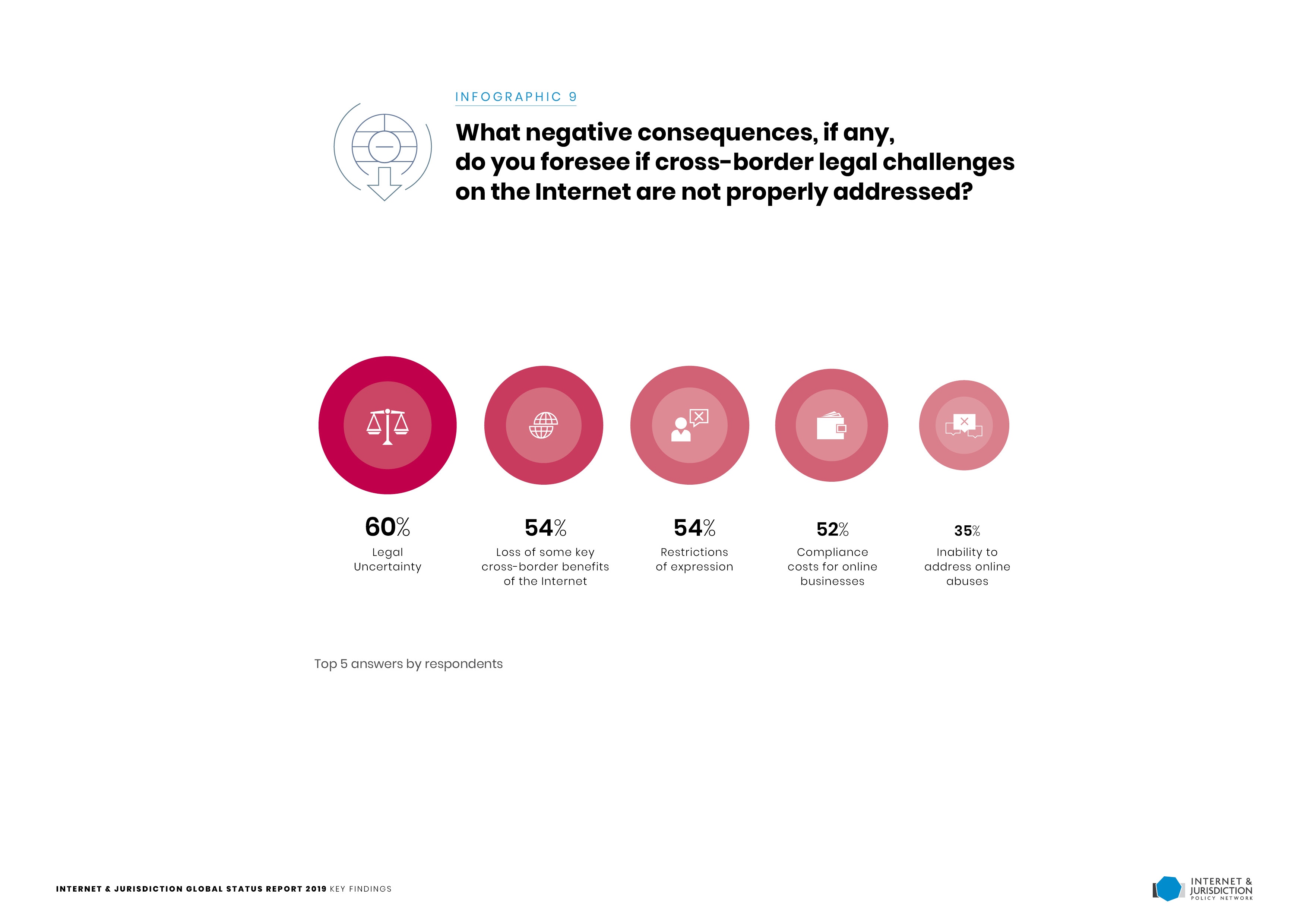 INFOGRAPHIC 9

What negative consequences, if any, do you foresee if cross-border legal challenges on the Internet are not properly addressed?

60%
Legal Uncertainty

54%
Loss of some key cross-border benefits of the Internet

54%
Restrictions of expression

52%
Compliance costs for online businesses

35%
Inability to address online abuses

Top 5 answers by respondents

INTERNET & JURISDICTION GLOBAL STATUS REPORT 2019 KEY FINDINGS

INTERNET & JURISDICTION POLICY NETWORK