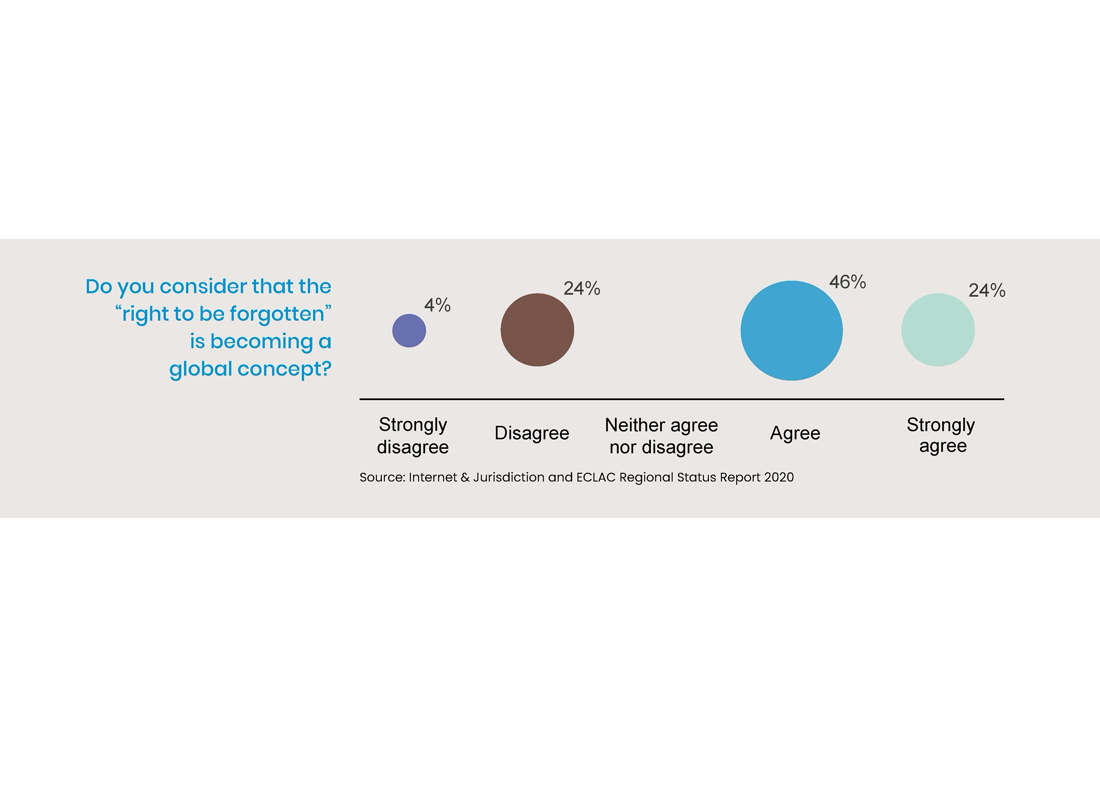 Do you consider that the "right to be forgotten" is becoming a global concept?

4%

24%

46%

24%

Strongly disagree

Disagree

Neither agree nor disagree

Agree

Strongly agree

Source: Internet & Jurisdiction and ECLAC Regional Status Report 2020