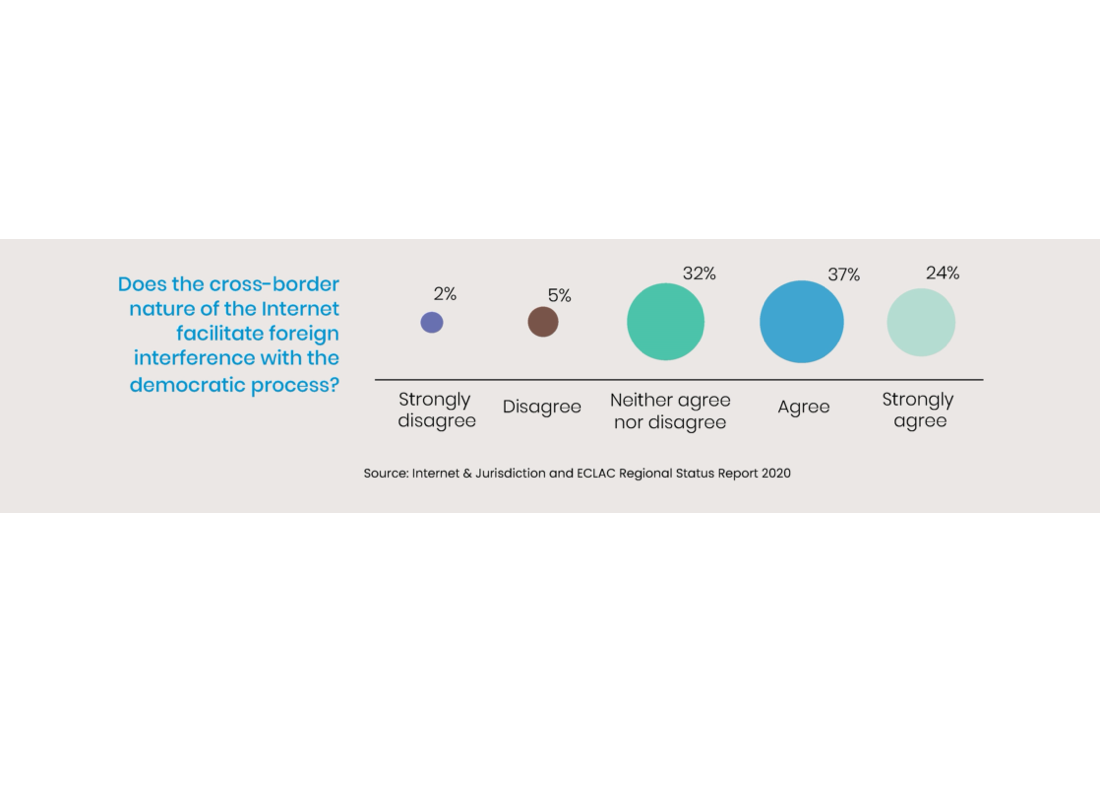 Does the cross-border nature of the Internet facilitate foreign interference with the democratic process?

2%

5%

32%

37%

24%

Strongly disagree

Disagree

Neither agree nor disagree

Agree

Strongly agree

Source: Internet & Jurisdiction and ECLAC Regional Status Report 2020